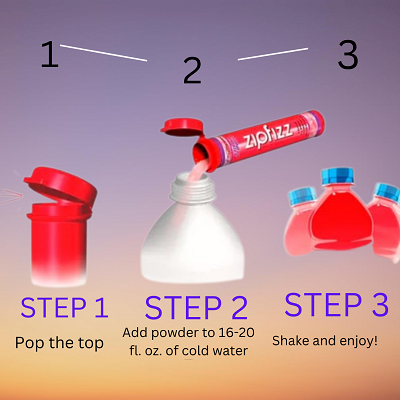 1

2

3

zipfizz

STEP 1
Pop the top

STEP 2
Add powder to 16-20 fl. oz. of cold water

STEP 3
Shake and enjoy!