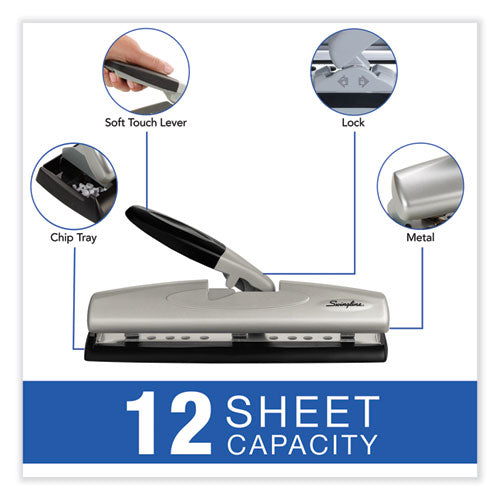 Soft Touch Lever

Lock

Chip Tray

Metal

Swingline

12 SHEET CAPACITY