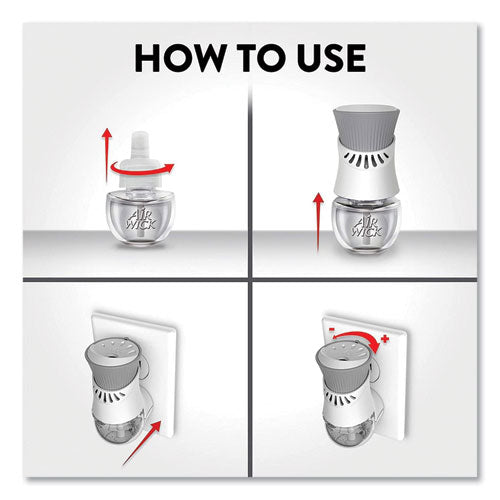 HOW TO USE

AIR WICK

AIR WICK

-

+