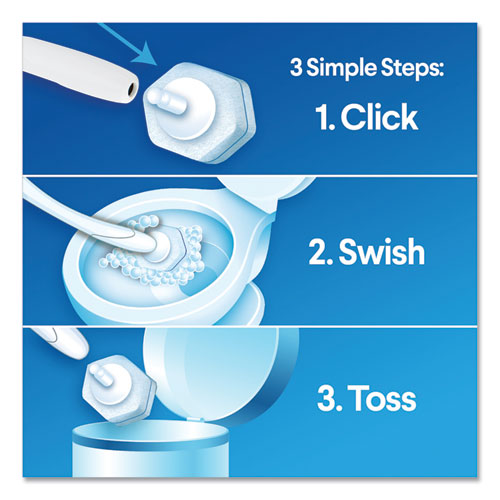 3 Simple Steps:

1. Click

2. Swish

3. Toss