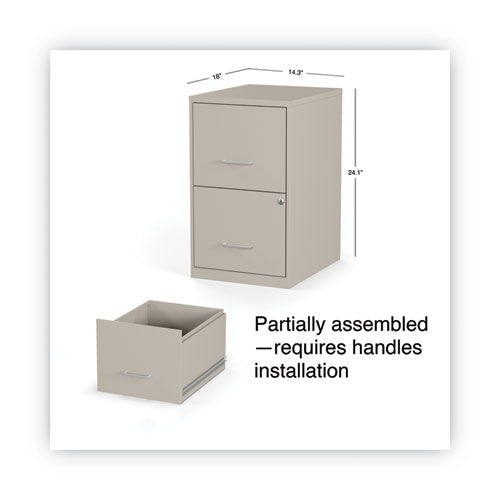 18"
14.3"
24.1"

Partially assembled —requires handles installation