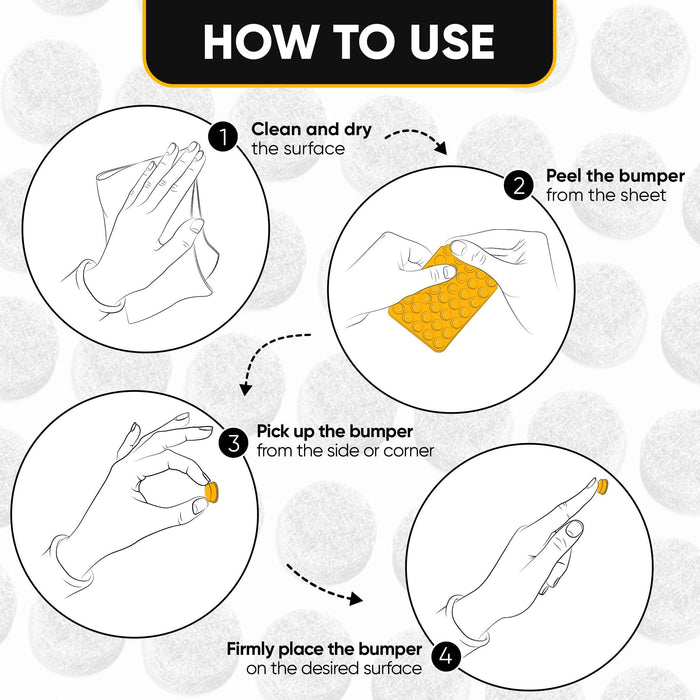 HOW TO USE

1 Clean and dry the surface

2 Peel the bumper from the sheet

3 Pick up the bumper from the side or corner

Firmly place the bumper on the desired surface 4